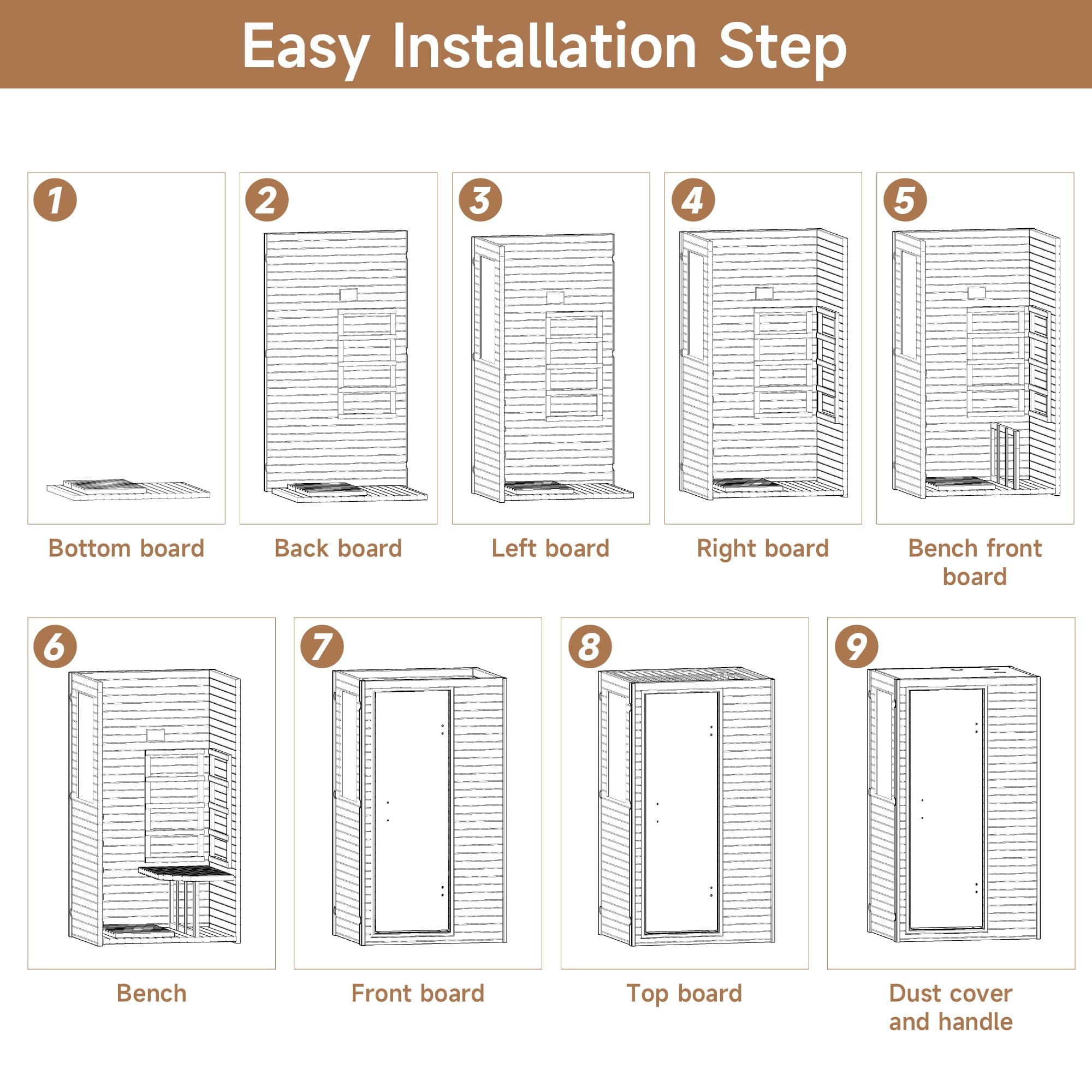 Easy Installation Step

1

Bottom board

2

Back board

3

Left board

4

Right board

5

Bench front board

6

Bench

7

Front board

8

Top board

9

Dust cover and handle