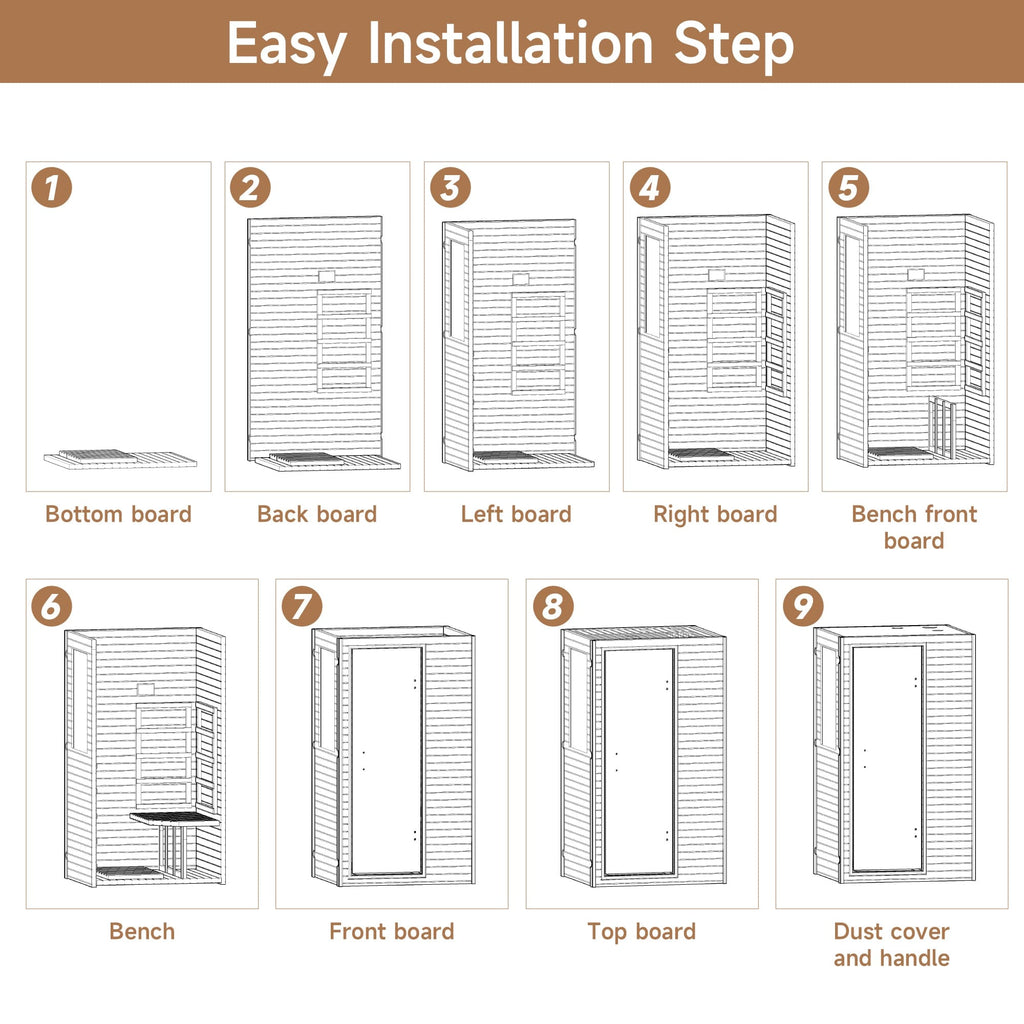 Easy Installation Step

1
Bottom board

2
Back board

3
Left board

4
Right board

5
Bench front board

6
Bench

7
Front board

8
Top board

9
Dust cover and handle